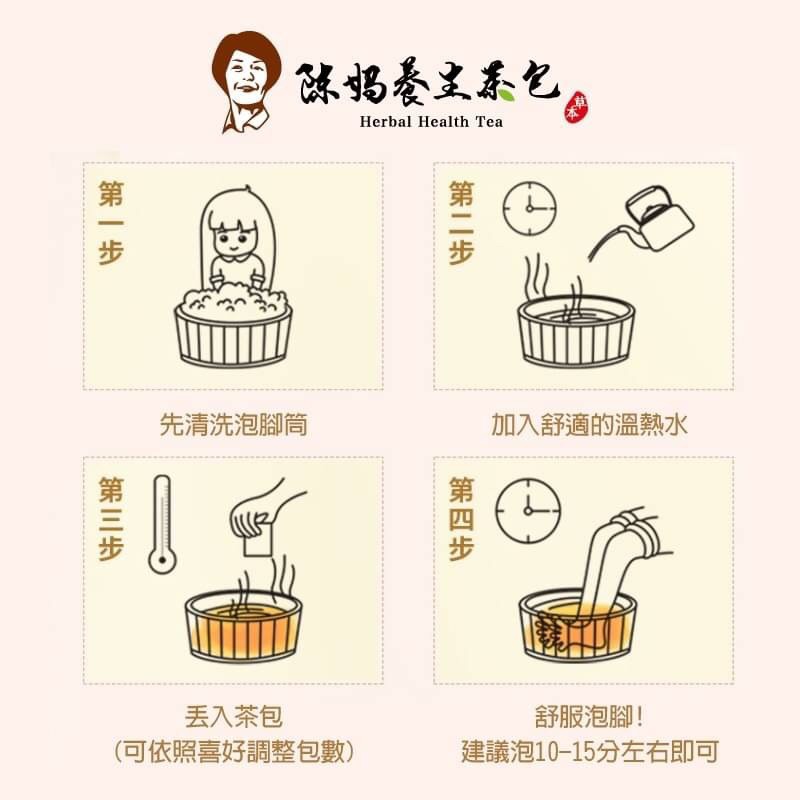 陳媽養生茶包
Herbal Health Tea
草本

第一步

先清洗泡腳筒

第二步

加入舒適的溫熱水

第三步

丟入茶包
(可依照喜好調整包數)

第四步

舒服泡腳!
建議泡10-15分左右即可