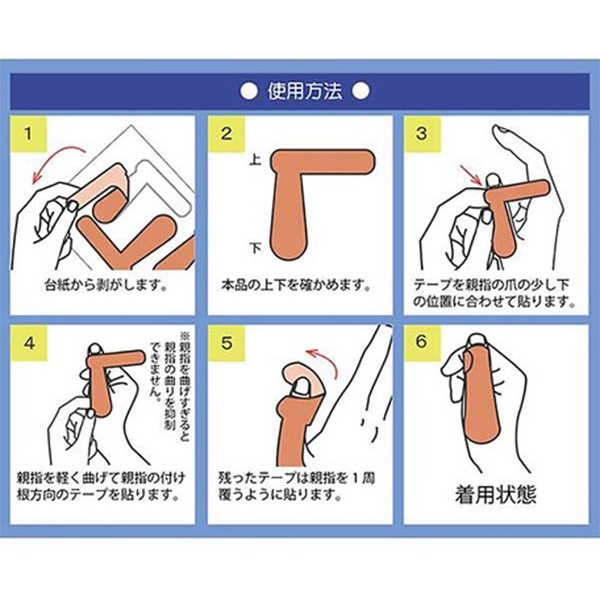 ● 使用方法 ●

1

台紙から剥がします。

2

上

下

本品の上下を確かめます。

3

テープを親指の爪の少し下の位置に合わせて貼ります。

4

※親指を曲げすぎると親指の曲りを抑制できません。

親指を軽く曲げて親指の付け根方向のテープを貼ります。

5

残ったテープは親指を１周覆うように貼ります。

6

着用状態